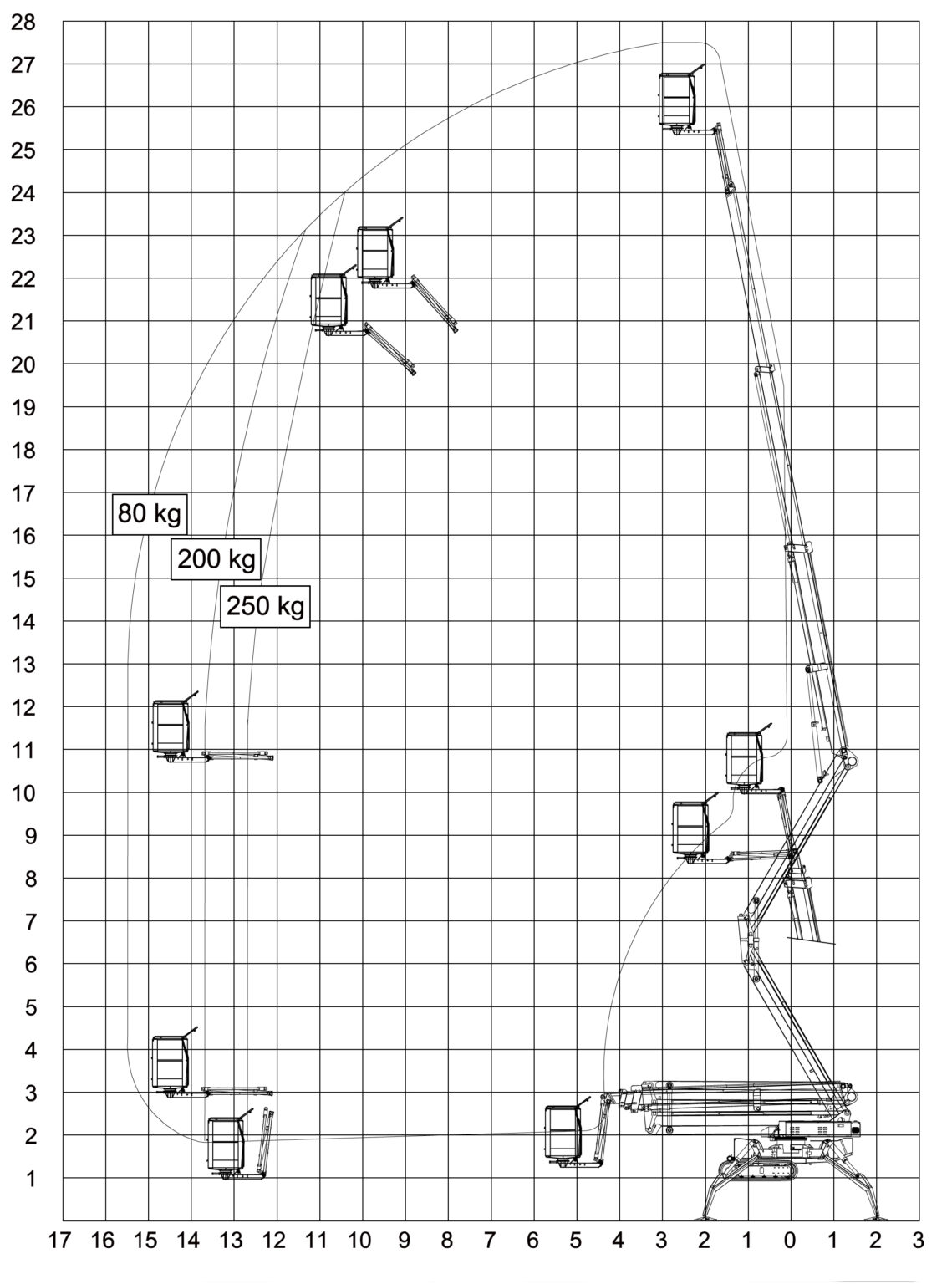 28
27
26
25
24
23
22
21
20
19
18
17
16
15
14
13
12
11
10
9
8
7
6
5
4
3
2
1

80 kg
200 kg
250 kg

17 16 15 14 13 12 11 10 9 8 7 6 5 4 3 2 1 0 1 2 3